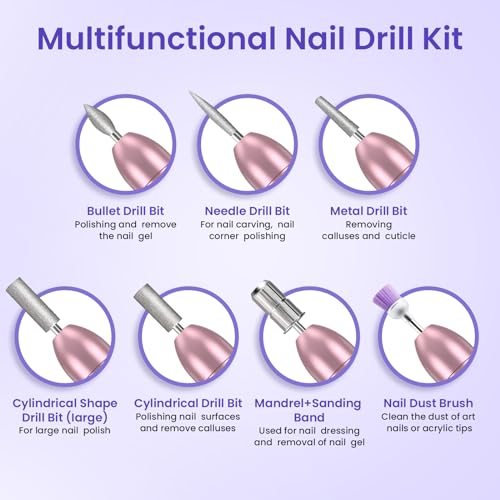 Multifunctional Nail Drill Kit

Bullet Drill Bit
Polishing and remove the nail gel

Needle Drill Bit
For nail carving, nail corner polishing

Metal Drill Bit
Removing calluses and cuticle

Cylindrical Shape Drill Bit (large)
For large nail polish

Cylindrical Drill Bit
Polishing nail surfaces and remove calluses

Mandrel+Sanding Band
Used for nail dressing and removal of nail gel

Nail Dust Brush
Clean the dust of art nails or acrylic tips