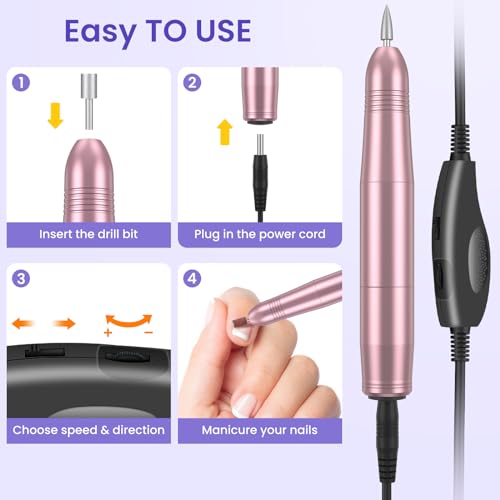 Easy TO USE

1

Insert the drill bit

2

Plug in the power cord

3

+ −

Choose speed & direction

4

Manicure your nails