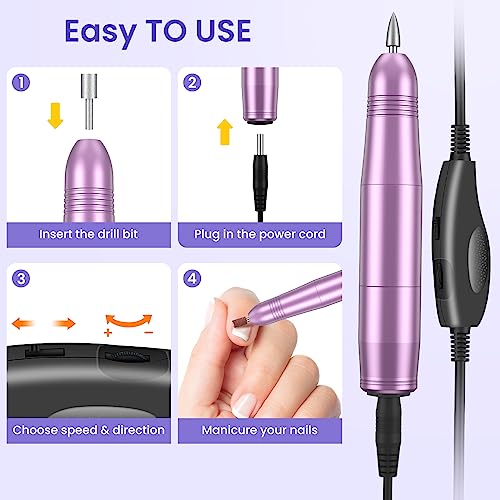 Easy TO USE

1
Insert the drill bit

2
Plug in the power cord

3
+ −
Choose speed & direction

4
Manicure your nails