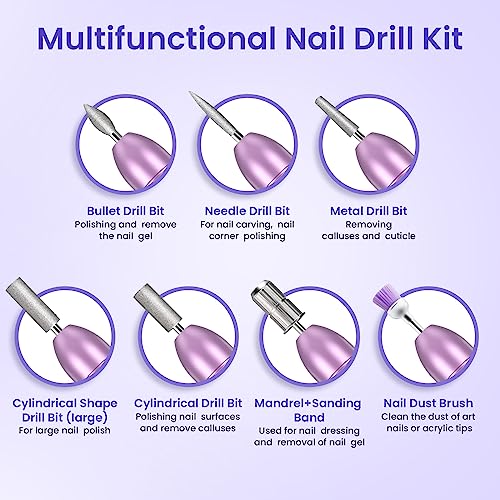 Multifunctional Nail Drill Kit

Bullet Drill Bit
Polishing and remove the nail gel

Needle Drill Bit
For nail carving, nail corner polishing

Metal Drill Bit
Removing calluses and cuticle

Cylindrical Shape Drill Bit (large)
For large nail polish

Cylindrical Drill Bit
Polishing nail surfaces and remove calluses

Mandrel+Sanding Band
Used for nail dressing and removal of nail gel

Nail Dust Brush
Clean the dust of art nails or acrylic tips