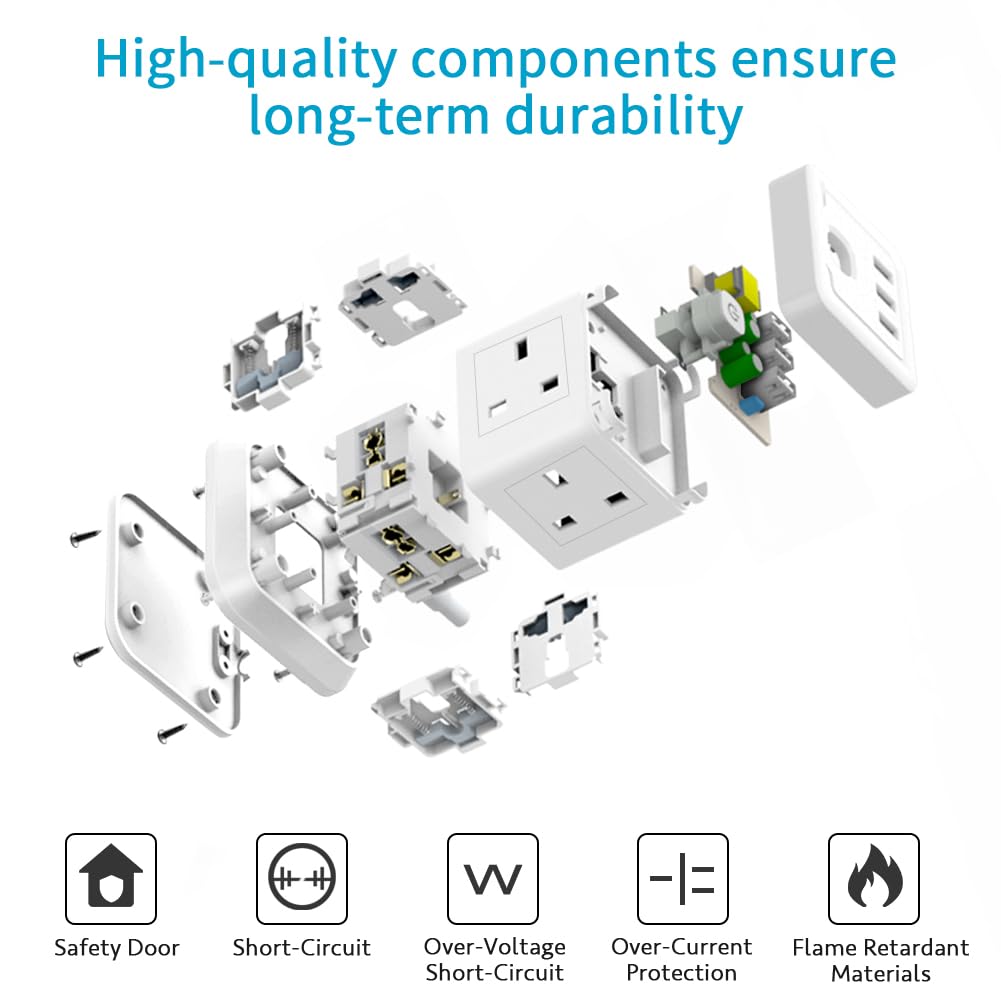 High-quality components ensure long-term durability

Safety Door

Short-Circuit

Over-Voltage
Short-Circuit

Over-Current
Protection

Flame Retardant
Materials