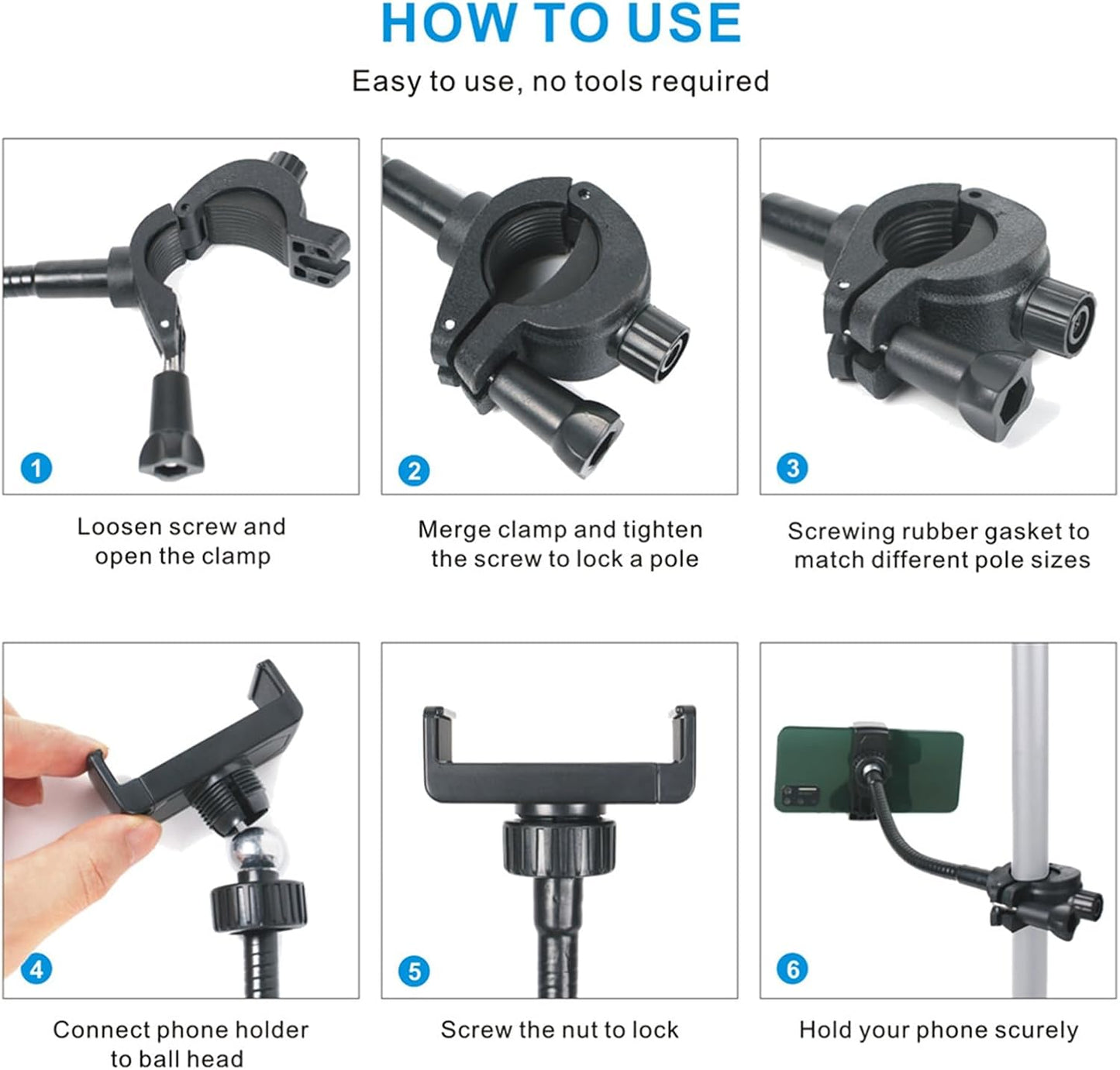 HOW TO USE

Easy to use, no tools required

1

Loosen screw and open the clamp

2

Merge clamp and tighten the screw to lock a pole

3

Screwing rubber gasket to match different pole sizes

4

Connect phone holder to ball head

5

Screw the nut to lock

6

Hold your phone scurely