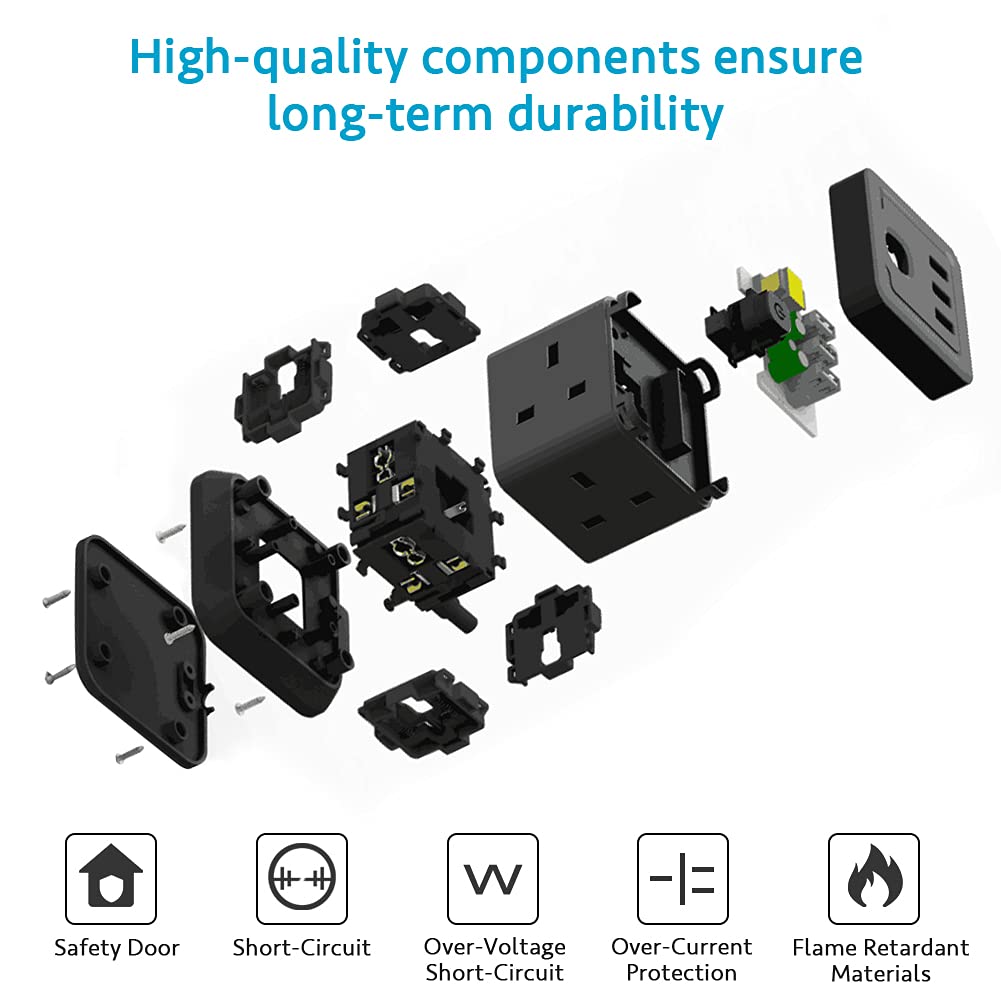 High-quality components ensure long-term durability

Safety Door

Short-Circuit

Over-Voltage
Short-Circuit

Over-Current
Protection

Flame Retardant
Materials