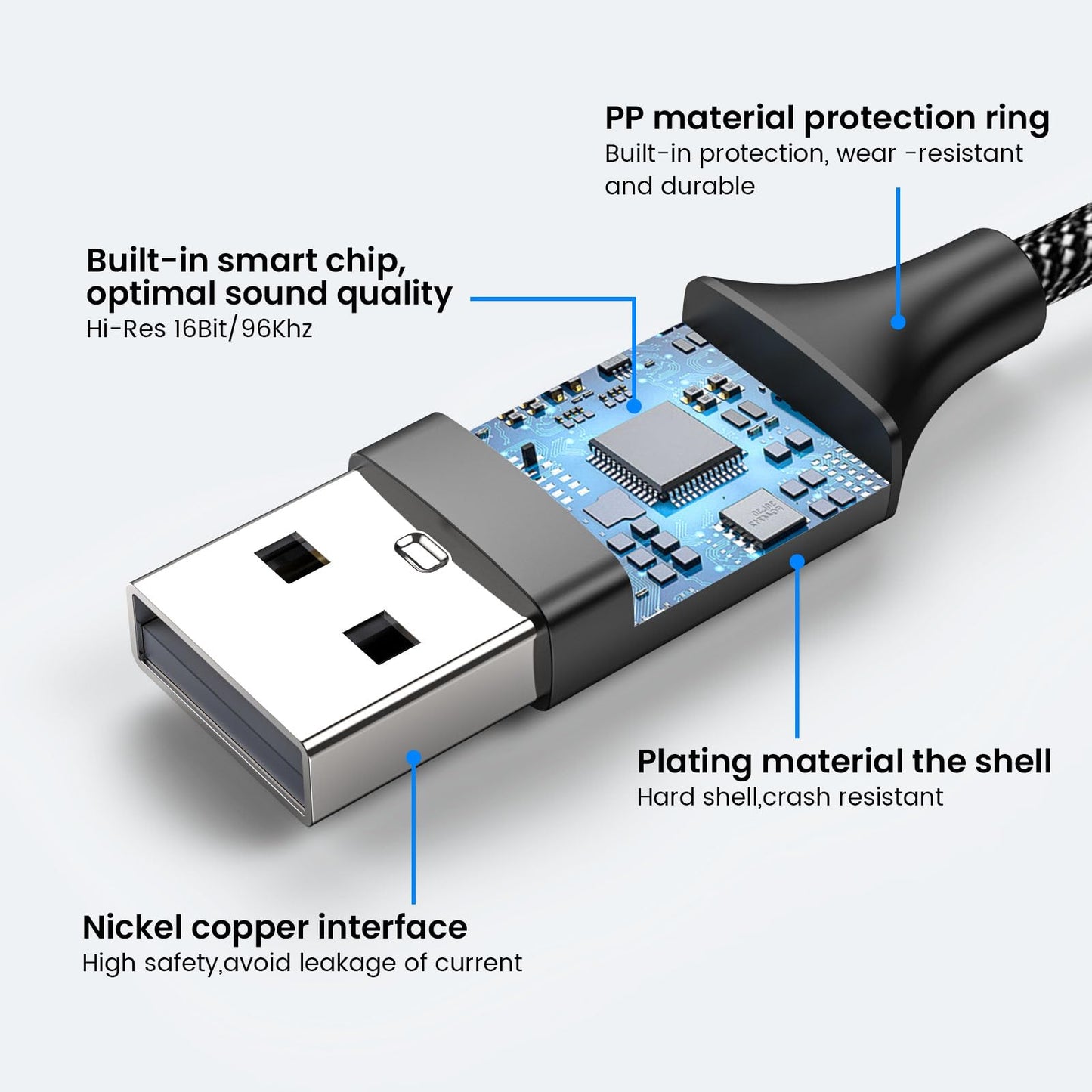 PP material protection ring
Built-in protection, wear -resistant and durable

Built-in smart chip, optimal sound quality
Hi-Res 16Bit/96Khz

Plating material the shell
Hard shell,crash resistant

Nickel copper interface
High safety,avoid leakage of current