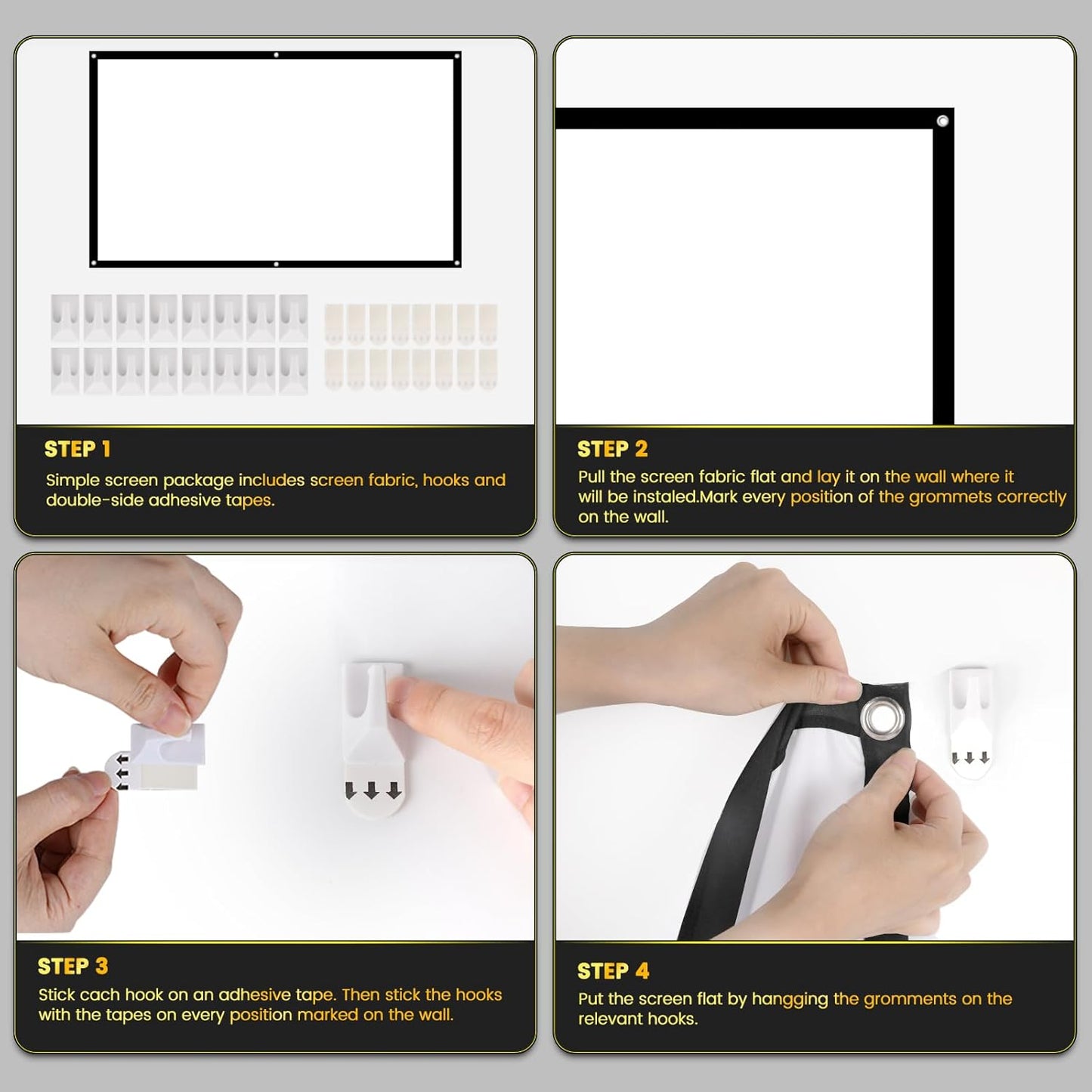 STEP 1
Simple screen package includes screen fabric, hooks and double-side adhesive tapes.

STEP 2
Pull the screen fabric flat and lay it on the wall where it will be instaled.Mark every position of the grommets correctly on the wall.

STEP 3
Stick cach hook on an adhesive tape. Then stick the hooks with the tapes on every position marked on the wall.

STEP 4
Put the screen flat by hangging the gromments on the relevant hooks.