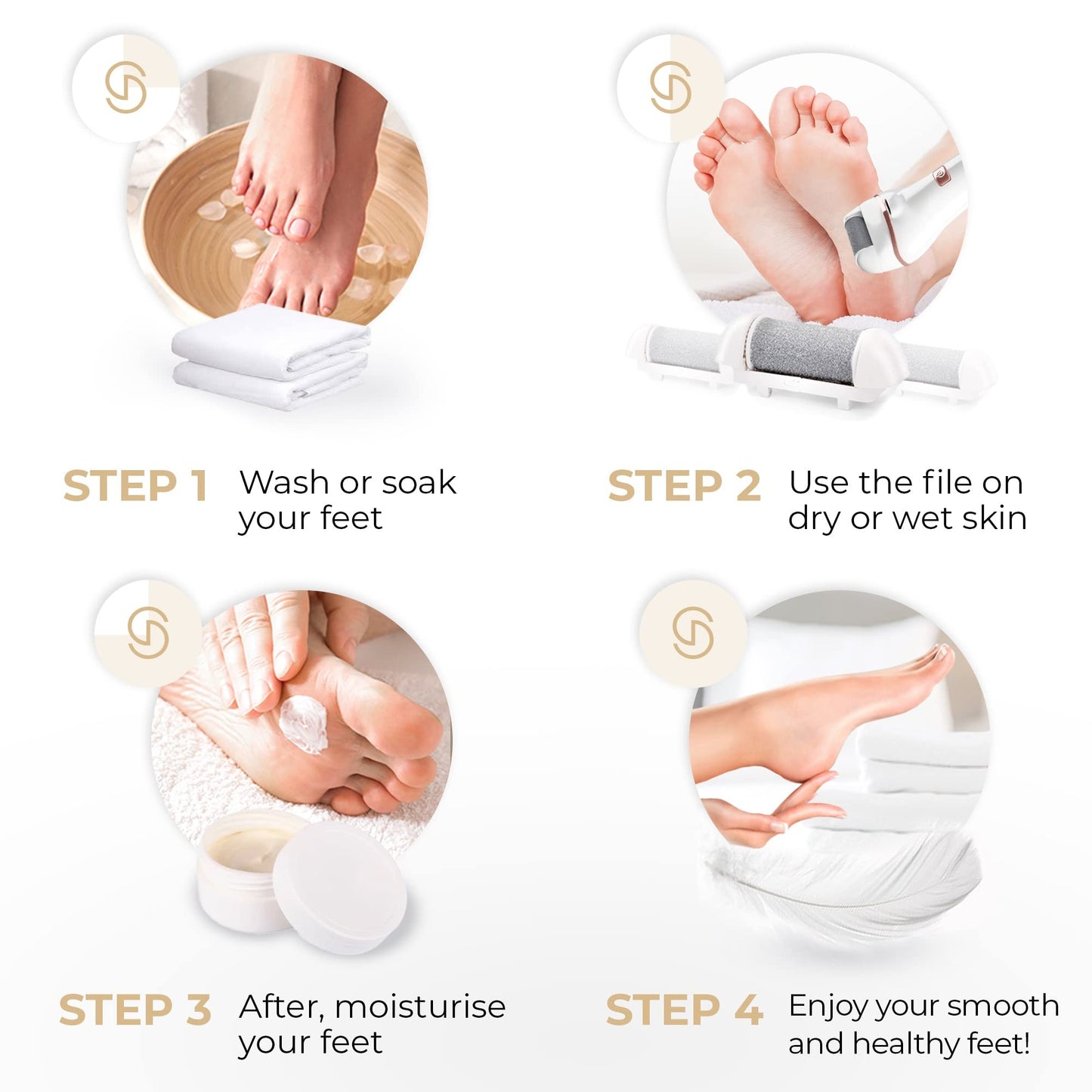 STEP 1 Wash or soak your feet

STEP 2 Use the file on dry or wet skin

STEP 3 After, moisturise your feet

STEP 4 Enjoy your smooth and healthy feet!