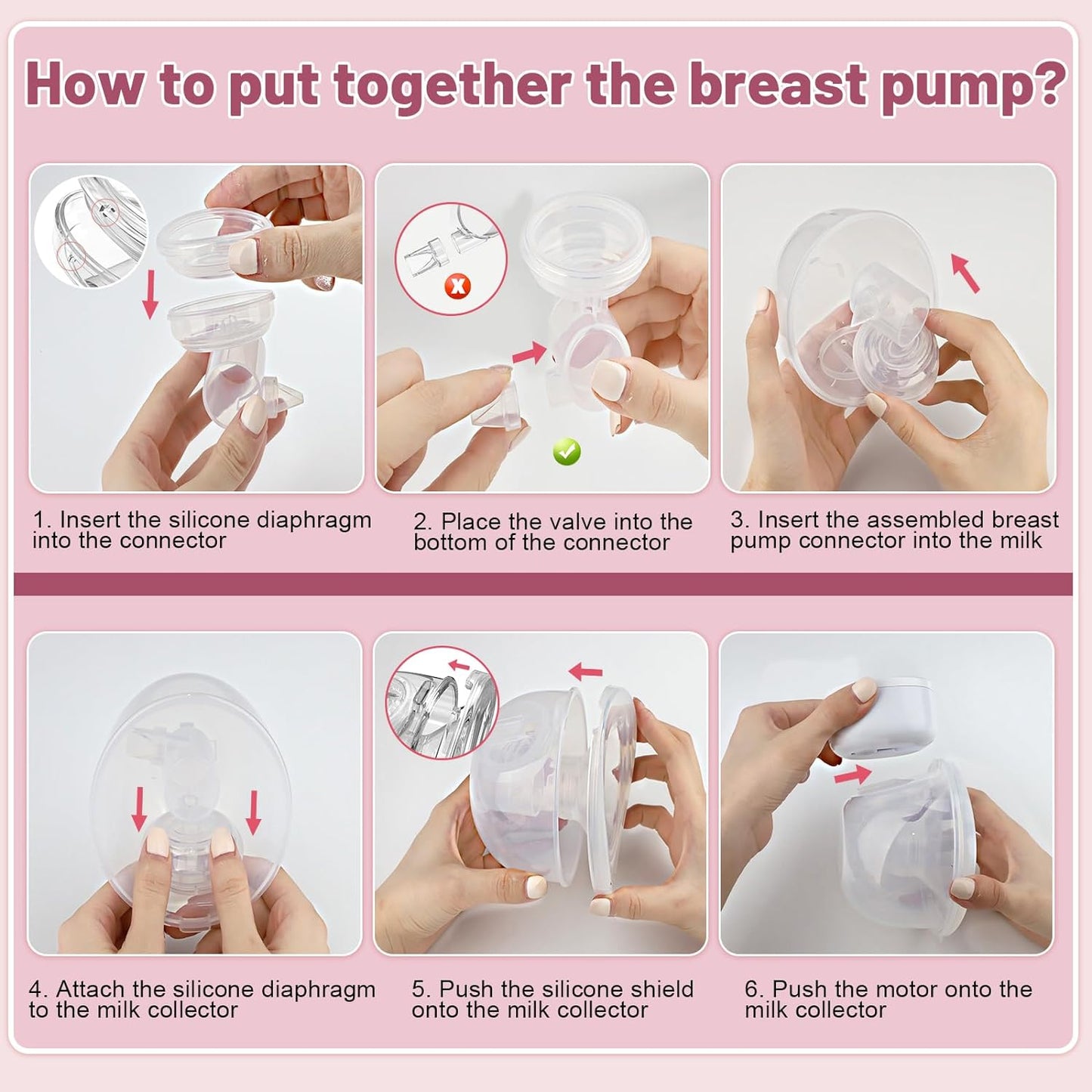 How to put together the breast pump?

1. Insert the silicone diaphragm into the connector

2. Place the valve into the bottom of the connector

3. Insert the assembled breast pump connector into the milk

4. Attach the silicone diaphragm to the milk collector

5. Push the silicone shield onto the milk collector

6. Push the motor onto the milk collector