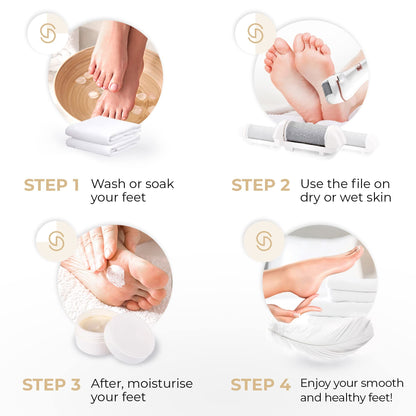 STEP 1 Wash or soak your feet

STEP 2 Use the file on dry or wet skin

STEP 3 After, moisturise your feet

STEP 4 Enjoy your smooth and healthy feet!