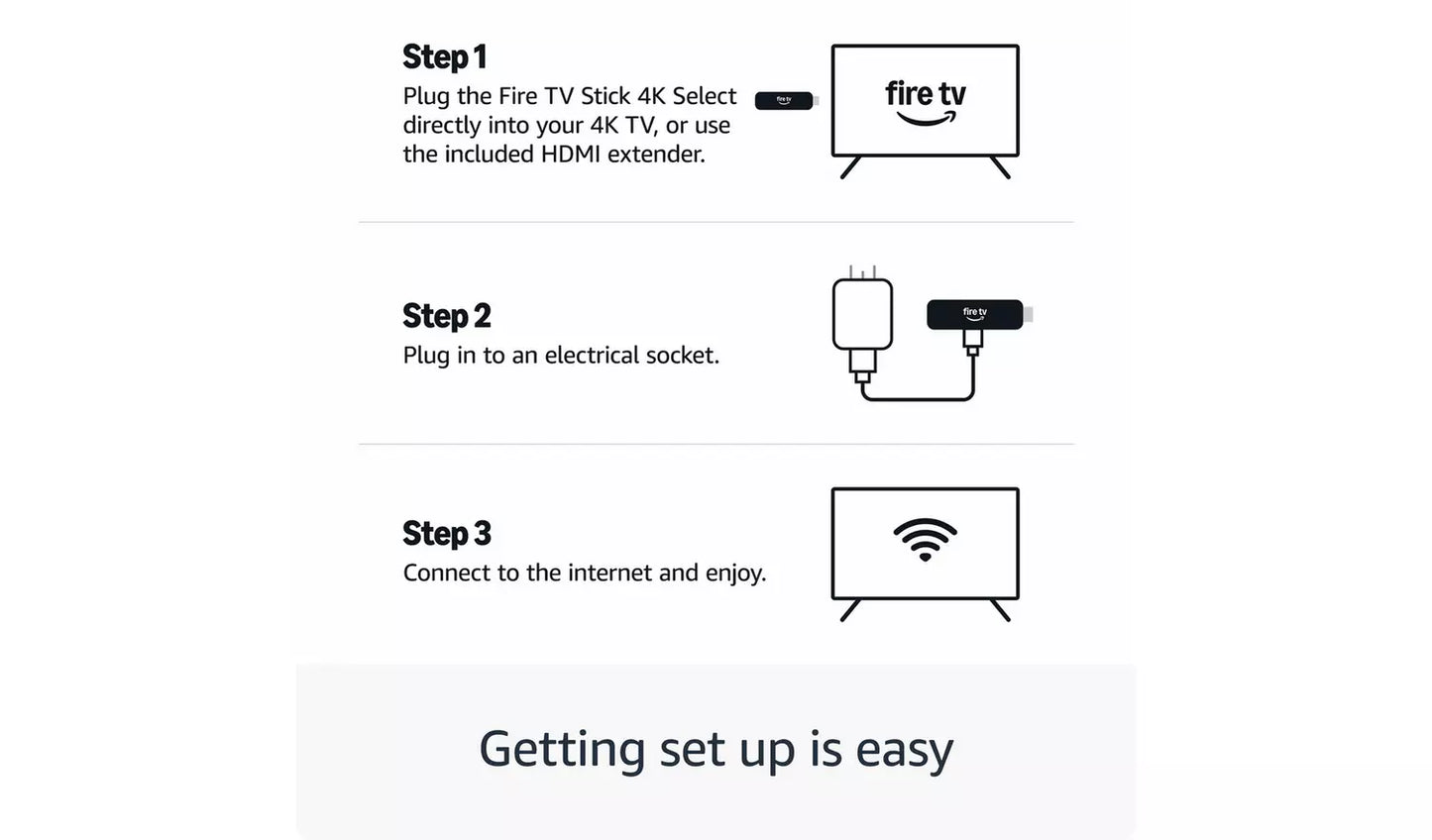 Step 1
Plug the Fire TV Stick 4K Select directly into your 4K TV, or use the included HDMI extender.

fire tv

fire tv

Step 2
Plug in to an electrical socket.

fire tv

Step 3
Connect to the internet and enjoy.

Getting set up is easy